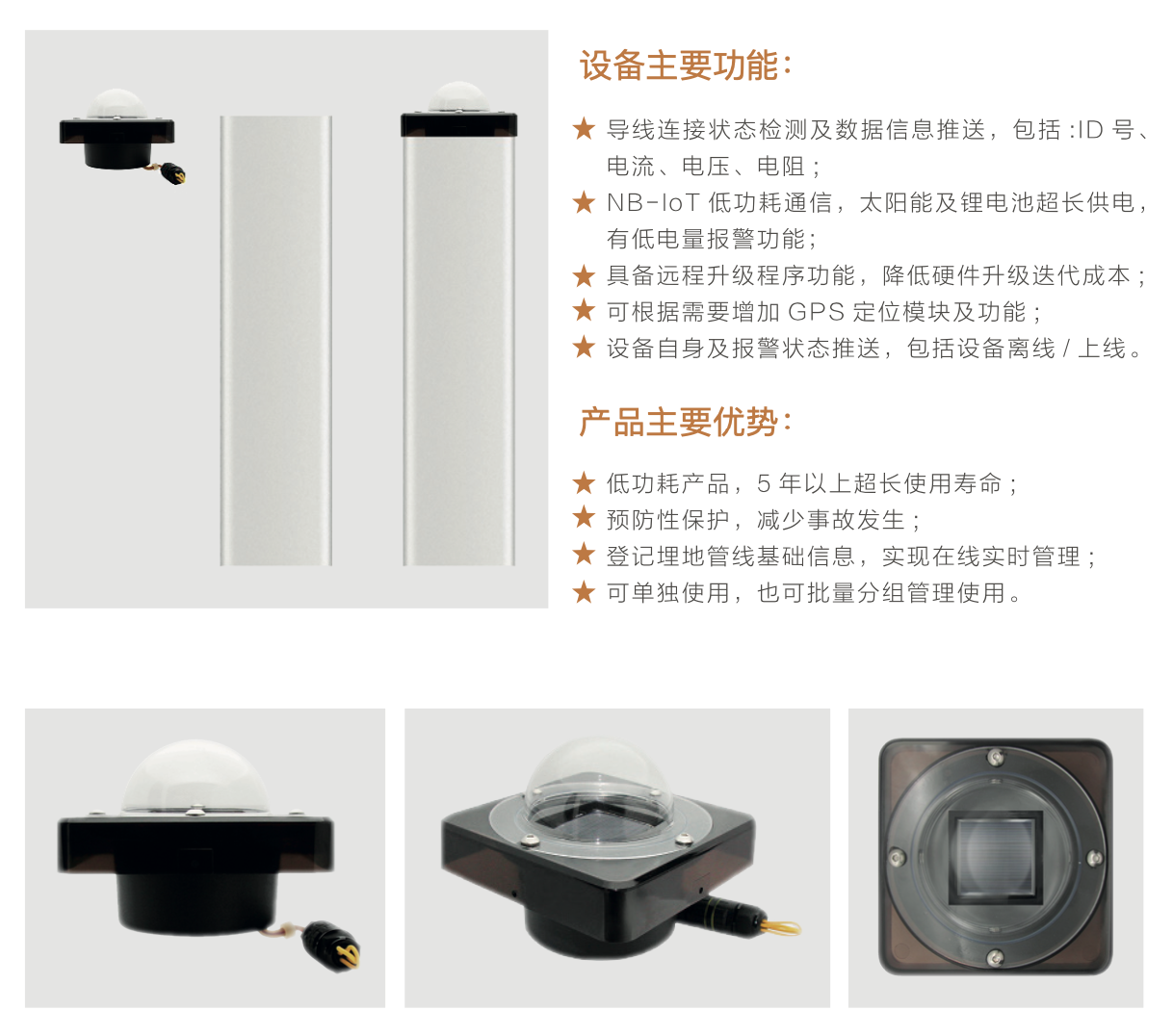 设备主要功能:

★ 导线连接状态检测及数据信息推送，包括 :ID 号、电流、电压、电阻；
★ NB-IoT 低功耗通信，太阳能及锂电池超长供电，有低电量报警功能;
★ 具备远程升级程序功能，降低硬件升级迭代成本；
★ 可根据需要增加 GPS 定位模块及功能；
★ 设备自身及报警状态推送，包括设备离线 / 上线。

产品主要优势:

★ 低功耗产品，5 年以上超长使用寿命；
★ 预防性保护，减少事故发生；
★ 登记埋地管线基础信息，实现在线实时管理；
★ 可单独使用，也可批量分组管理使用。